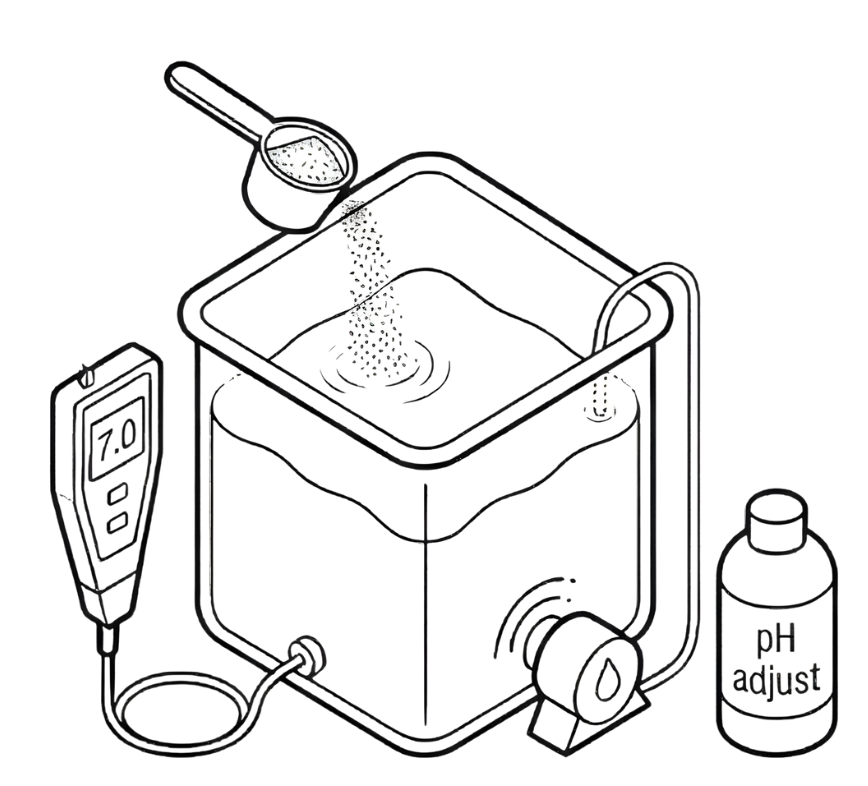 7.0

pH adjust